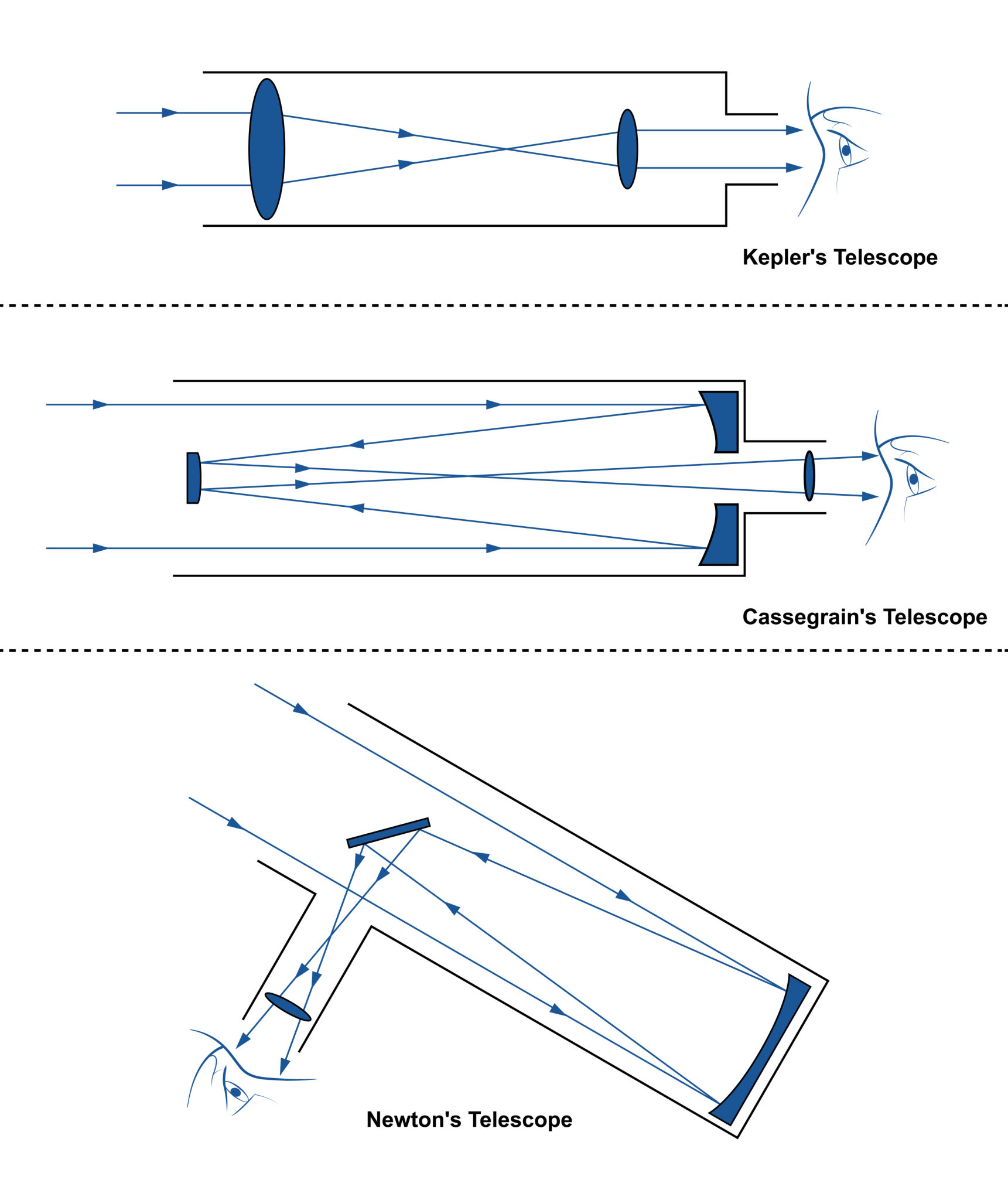 Kepler's Telescope

Cassegrain's Telescope

Newton's Telescope